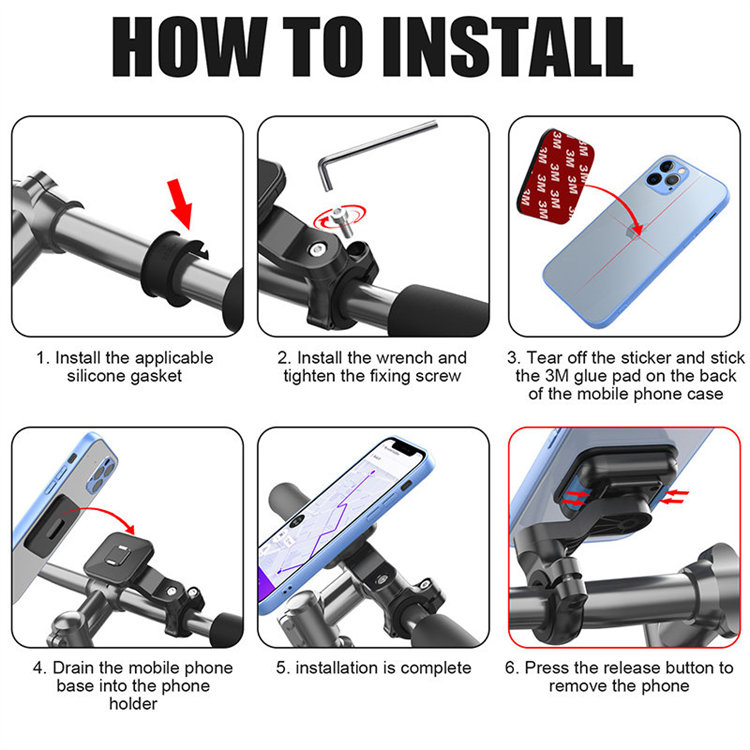 HOW TO INSTALL

3M 3M 3M 3M 3M 3M 3M 3M

1. Install the applicable silicone gasket

2. Install the wrench and tighten the fixing screw

3. Tear off the sticker and stick the 3M glue pad on the back of the mobile phone case

4. Drain the mobile phone base into the phone holder

5. installation is complete

6. Press the release button to remove the phone